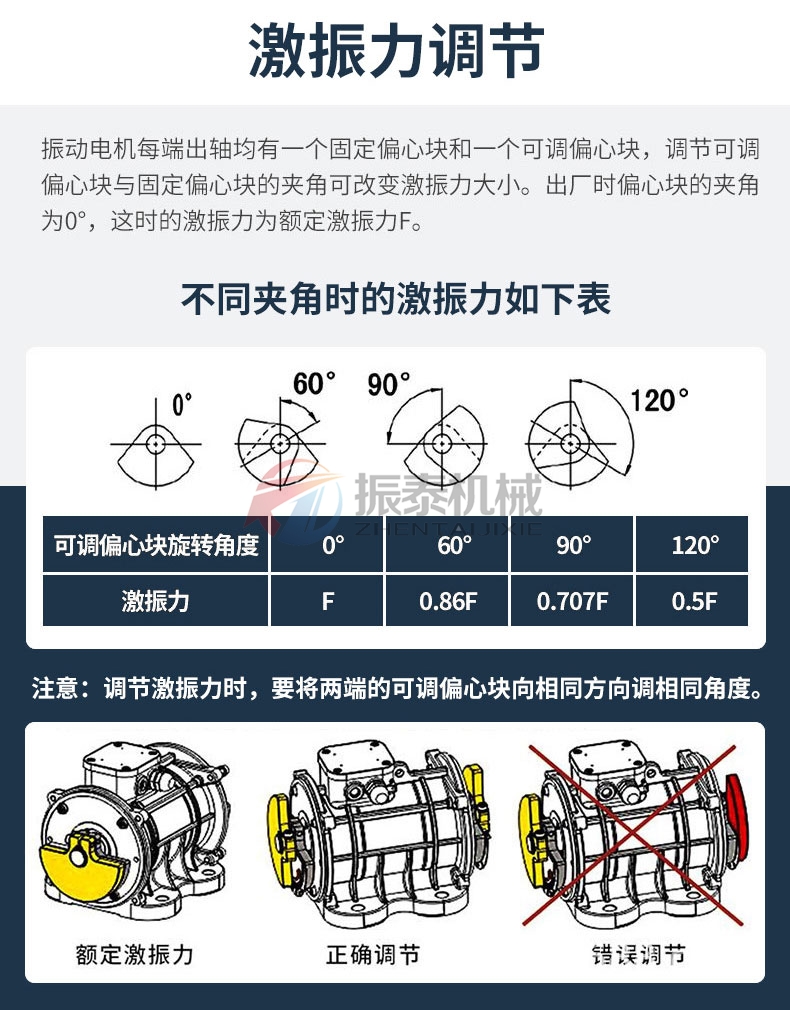 激振力调节

振动电机每端出轴均有一个固定偏心块和一个可调偏心块，调节可调偏心块与固定偏心块的夹角可改变激振力大小。出厂时偏心块的夹角为0°，这时的激振力为额定激振力F。

不同夹角时的激振力如下表

0°

60°

90°

120°

振泰机械
ZHENTAIJIXIE

| 可调偏心块旋转角度 | 0° | 60° | 90° | 120° |
|---|---|---|---|---|
| 激振力 | F | 0.86F | 0.707F | 0.5F |

注意：调节激振力时，要将两端的可调偏心块向相同方向调相同角度。

额定激振力

正确调节

错误调节